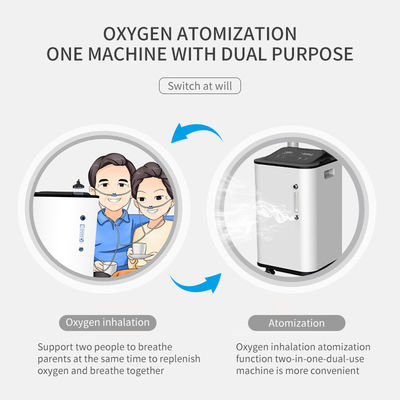 OXYGEN ATOMIZATION
ONE MACHINE WITH DUAL PURPOSE

Switch at will

Oxygen inhalation

Support two people to breathe parents at the same time to replenish oxygen and breathe together

Atomization

Oxygen inhalation atomization function two-in-one-dual-use machine is more convenient